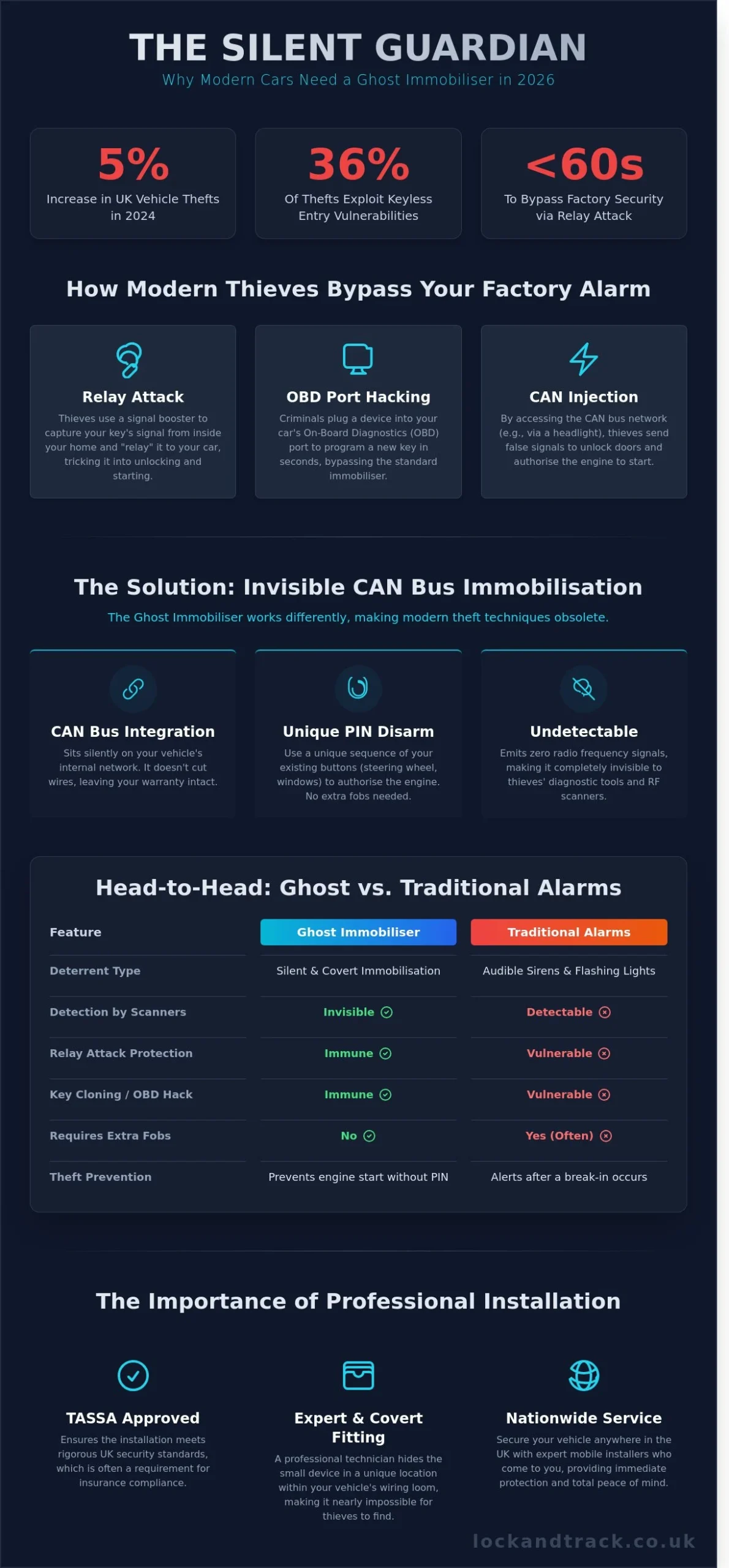 THE SILENT GUARDIAN
Why Modern Cars Need a Ghost Immobiliser in 2026

5%
Increase in UK Vehicle Thefts in 2024

36%
Of Thefts Exploit Keyless Entry Vulnerabilities

<60s
To Bypass Factory Security via Relay Attack

How Modern Thieves Bypass Your Factory Alarm

Relay Attack
Thieves use a signal booster to capture your key's signal from inside your home and "relay" it to your car, tricking it into unlocking and starting.

OBD Port Hacking
Criminals plug a device into your car's On-Board Diagnostics (OBD) port to program a new key in seconds, bypassing the standard immobiliser.

CAN Injection
By accessing the CAN bus network (e.g., via a headlight), thieves send false signals to unlock doors and authorise the engine to start.

The Solution: Invisible CAN Bus Immobilisation
The Ghost Immobiliser works differently, making modern theft techniques obsolete.

CAN Bus Integration
Sits silently on your vehicle's internal network. It doesn't cut wires, leaving your warranty intact.

Unique PIN Disarm
Use a unique sequence of your existing buttons (steering wheel, windows) to authorise the engine. No extra fobs needed.

Undetectable
Emits zero radio frequency signals, making it completely invisible to thieves' diagnostic tools and RF scanners.

Head-to-Head: Ghost vs. Traditional Alarms

| Feature | Ghost Immobiliser | Traditional Alarms |
|---|---|---|
| Deterrent Type | Silent & Covert Immobilisation | Audible Sirens & Flashing Lights |
| Detection by Scanners | Invisible | Detectable |
| Relay Attack Protection | Immune | Vulnerable |
| Key Cloning / OBD Hack | Immune | Vulnerable |
| Requires Extra Fobs | No | Yes (Often) |
| Theft Prevention | Prevents engine start without PIN | Alerts after a break-in occurs |

The Importance of Professional Installation

TASSA Approved
Ensures the installation meets rigorous UK security standards, which is often a requirement for insurance compliance.

Expert & Covert Fitting
A professional technician hides the small device in a unique location within your vehicle's wiring loom, making it nearly impossible for thieves to find.

Nationwide Service
Secure your vehicle anywhere in the UK with expert mobile installers who come to you, providing immediate protection and total peace of mind.

lockandtrack.co.uk